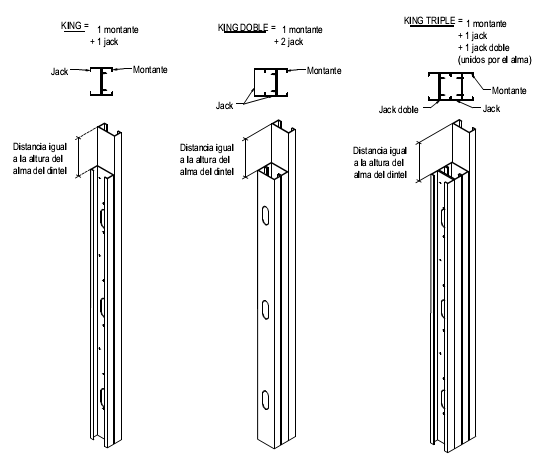 KING = 1 montante
+ 1 jack

Jack
Montante

Distancia igual a la altura del alma del dintel

KING DOBLE = 1 montante
+ 2 jack

Montante
Jack

Distancia igual a la altura del alma del dintel

KING TRIPLE = 1 montante
+ 1 jack
+ 1 jack doble
(unidos por el alma)

Montante
Jack doble
Jack

Distancia igual a la altura del alma del dintel